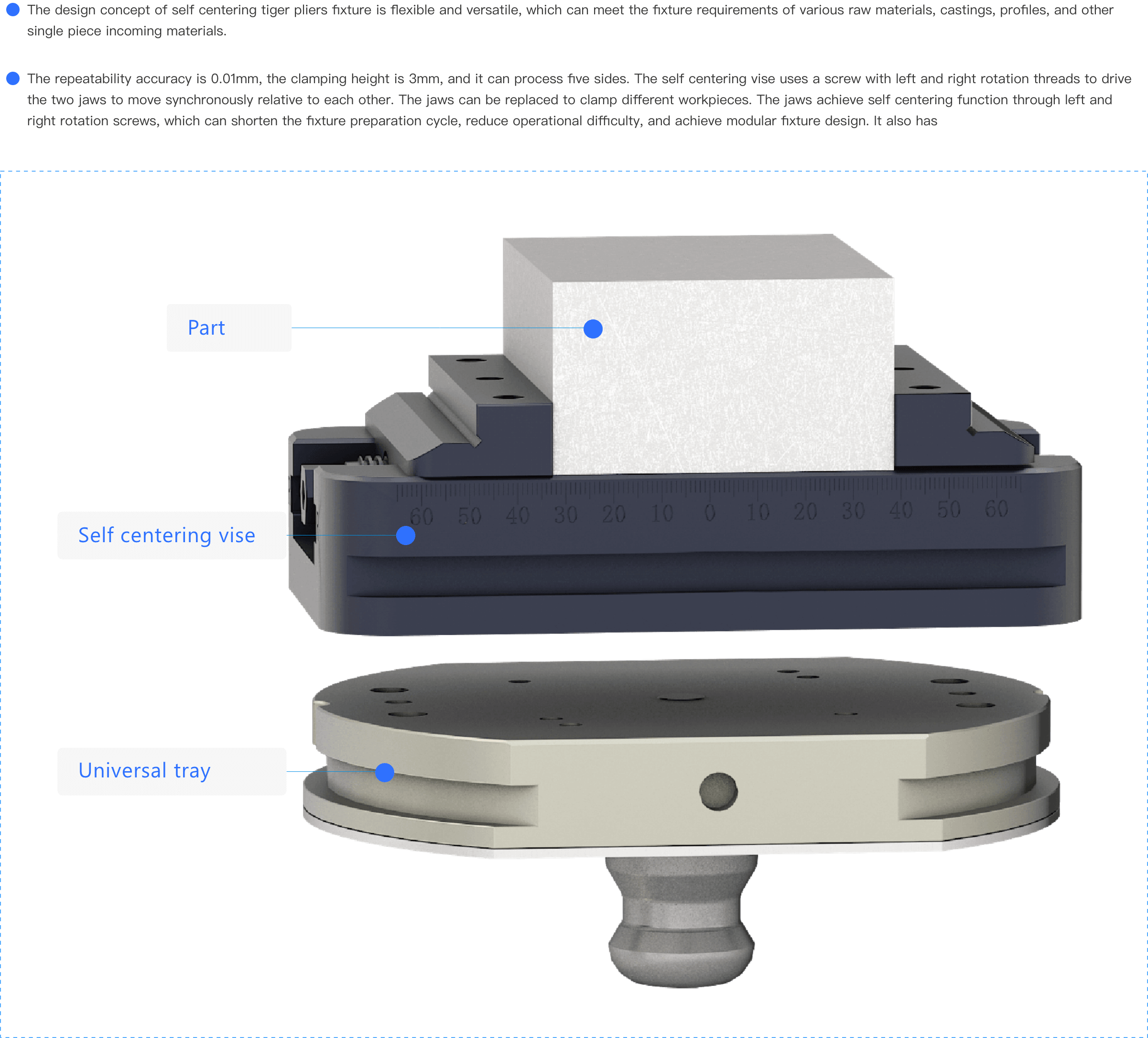 The design concept of self centering tiger pliers fixture is flexible and versatile, which can meet the fixture requirements of various raw materials, castings, profiles, and other single piece incoming materials.

The repeatability accuracy is 0.01mm, the clamping height is 3mm, and it can process five sides. The self centering vise uses a screw with left and right rotation threads to drive the two jaws to move synchronously relative to each other. The jaws can be replaced to clamp different workpieces. The jaws achieve self centering function through left and right rotation screws, which can shorten the fixture preparation cycle, reduce operational difficulty, and achieve modular fixture design. It also has

Part

60 50 40 30 20 10 0 10 20 30 40 50 60

Self centering vise

Universal tray